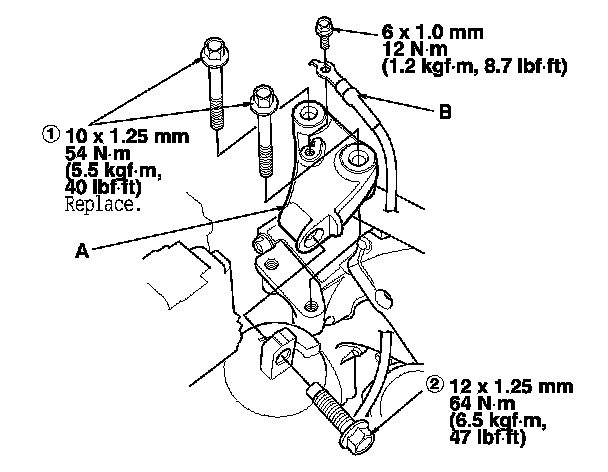 6 x 1.0 mm
12 N·m
(1.2 kgf·m, 8.7 lbf·ft)

B

① 10 x 1.25 mm
54 N·m
(5.5 kgf·m,
40 lbf·ft)
Replace.

A

② 12 x 1.25 mm
64 N·m
(6.5 kgf·m,
47 lbf·ft)