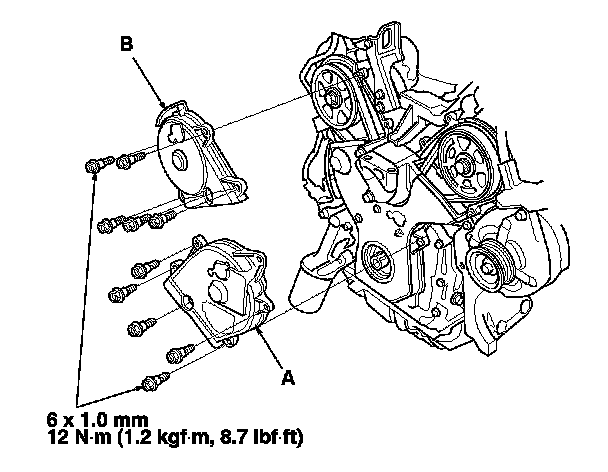 B

A

6 x 1.0 mm
12 N·m (1.2 kgf·m, 8.7 lbf·ft)