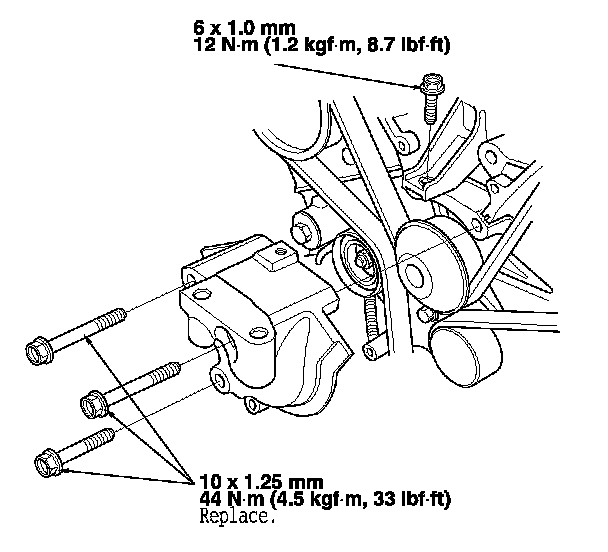 6 x 1.0 mm
12 N·m (1.2 kgf·m, 8.7 lbf·ft)

10 x 1.25 mm
44 N·m (4.5 kgf·m, 33 lbf·ft)
Replace.