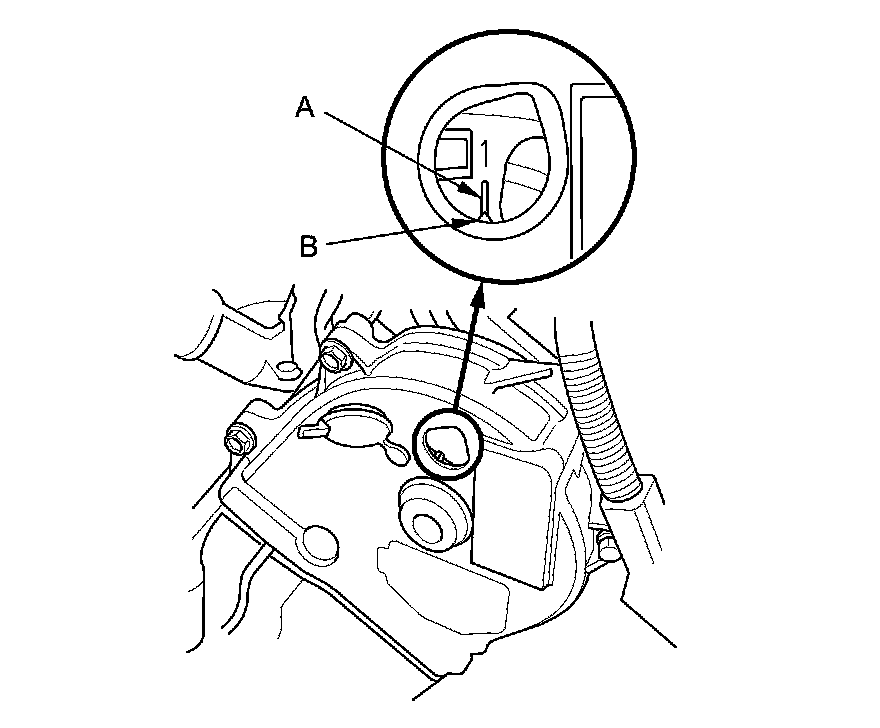 A
1
B