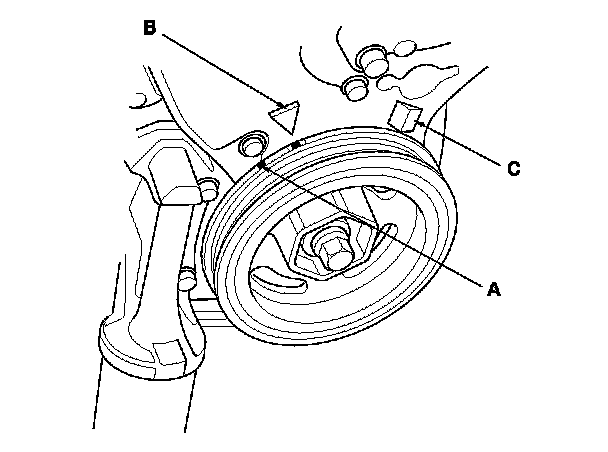 B

C

A