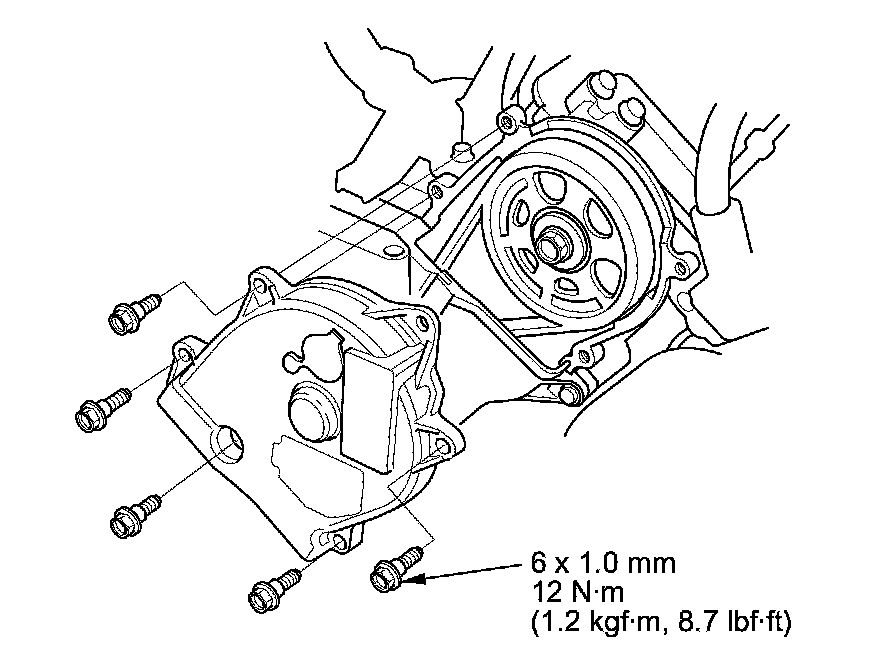 6 x 1.0 mm
12 N·m
(1.2 kgf·m, 8.7 lbf·ft)