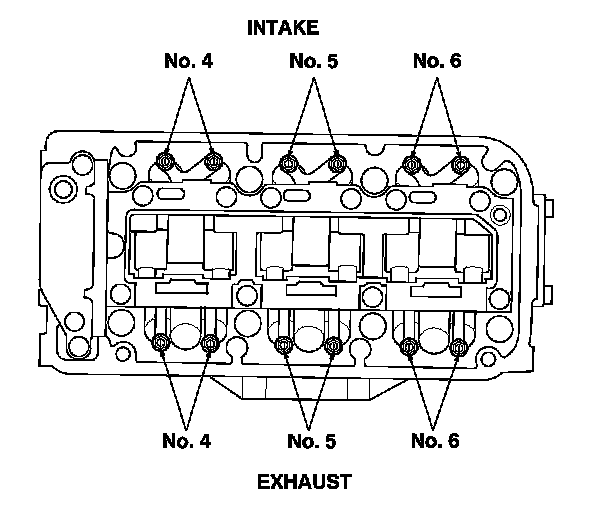 INTAKE

No. 4 No. 5 No. 6

No. 4 No. 5 No. 6

EXHAUST