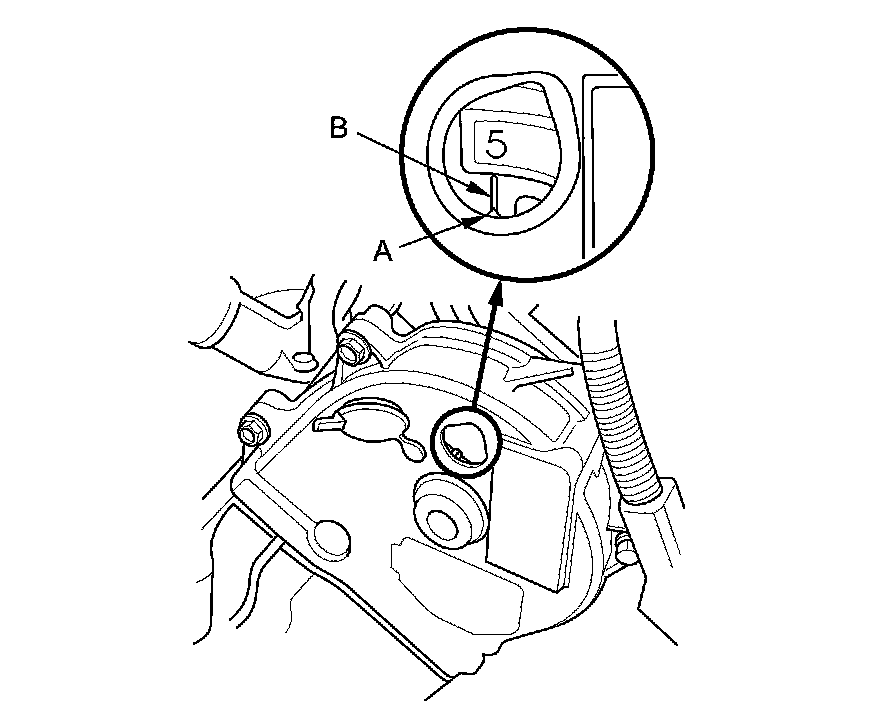 B
5
A