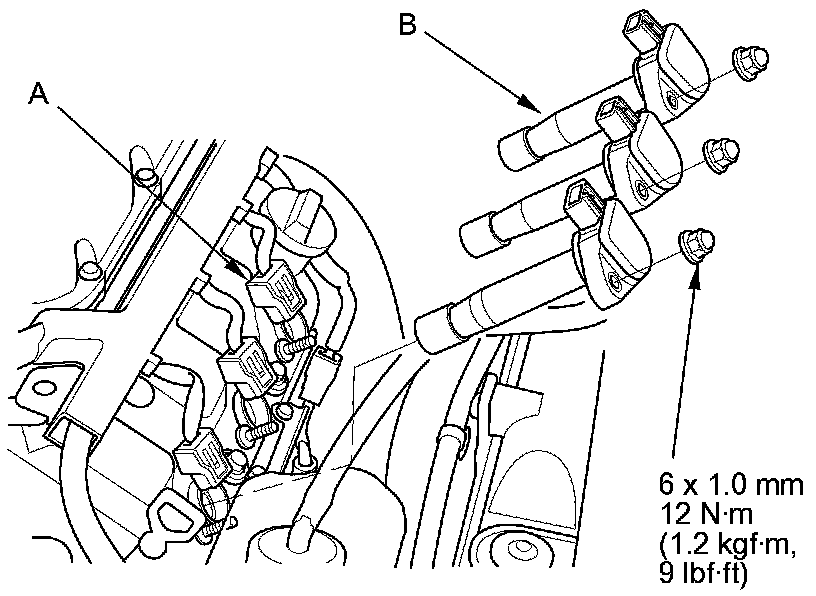 B

A

6 x 1.0 mm
12 N·m
(1.2 kgf·m,
9 lbf·ft)