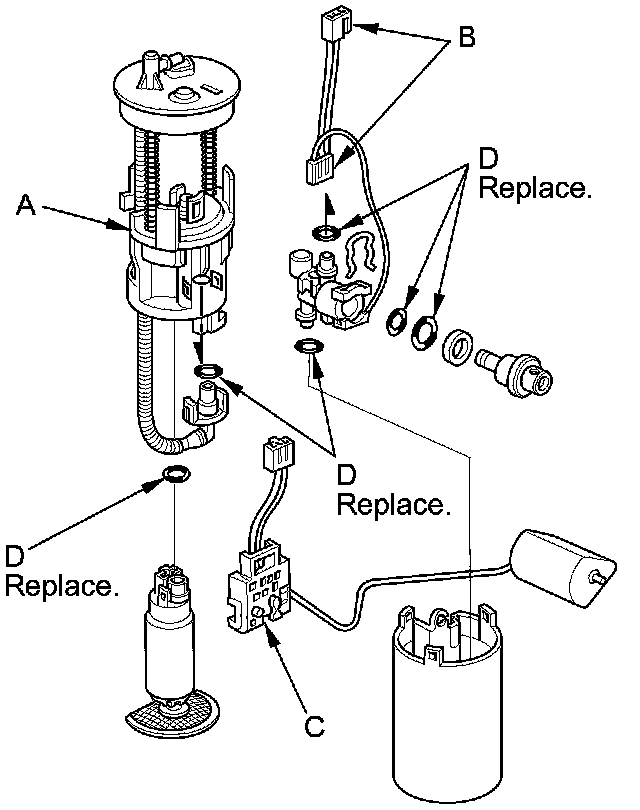 B

D
Replace.

A

D
Replace.

D
Replace.

C