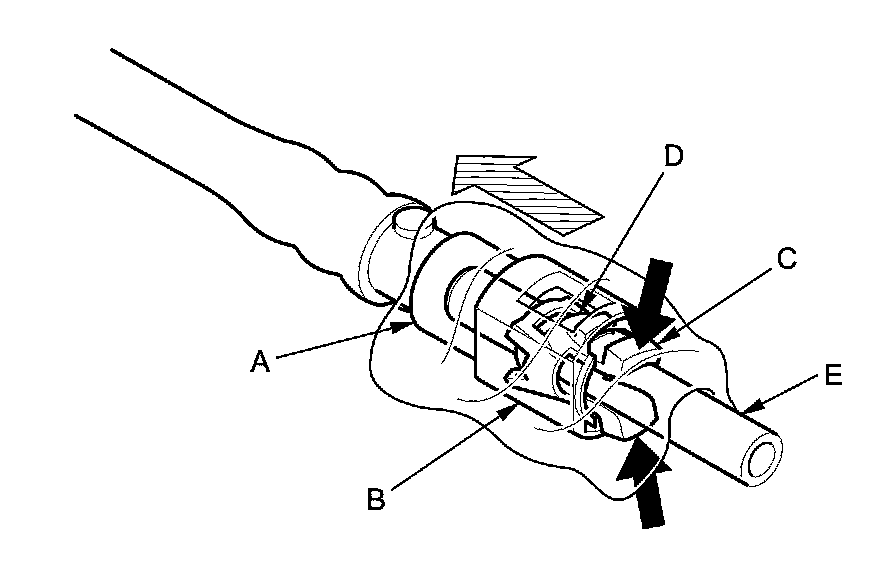 D
C
A
E
B