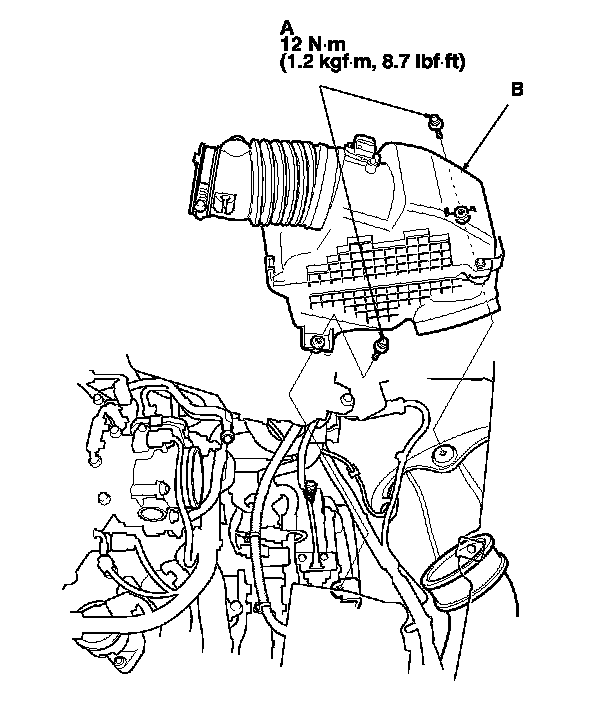 A
12 N·m
(1.2 kgf·m, 8.7 lbf·ft)

B