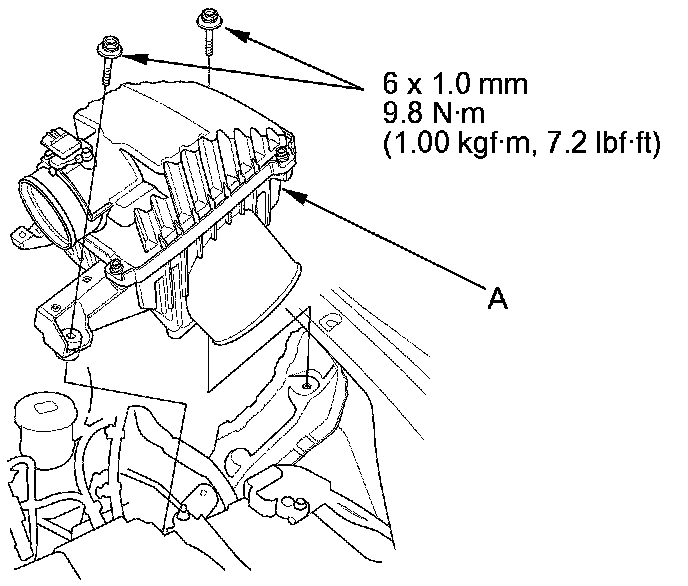 6 x 1.0 mm
9.8 N·m
(1.00 kgf·m, 7.2 lbf·ft)

A