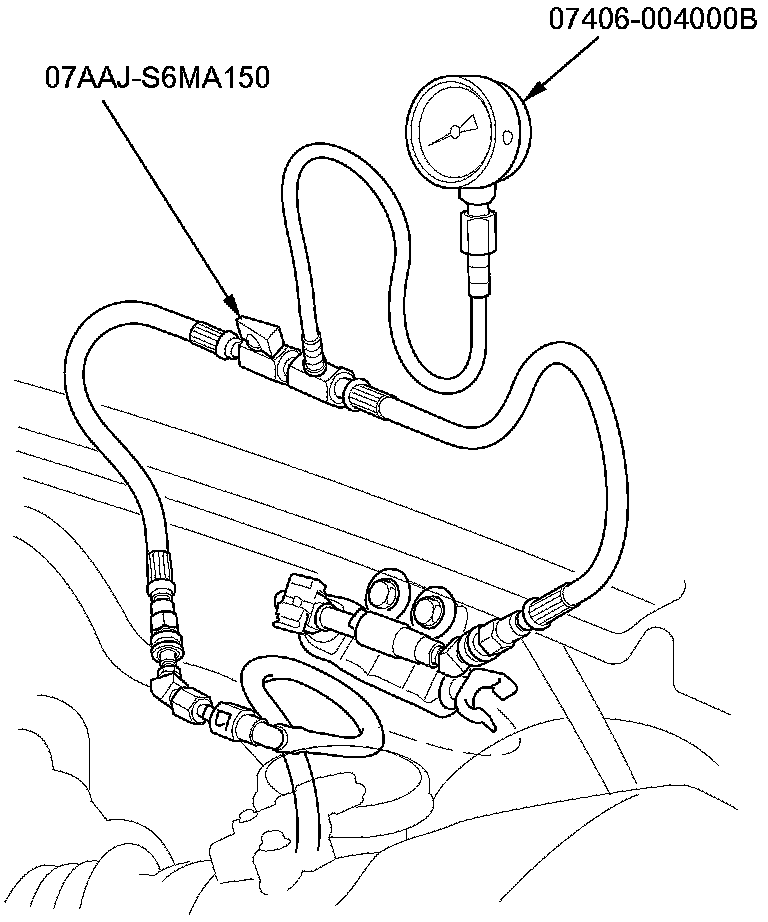 07406-004000B

07AAJ-S6MA150