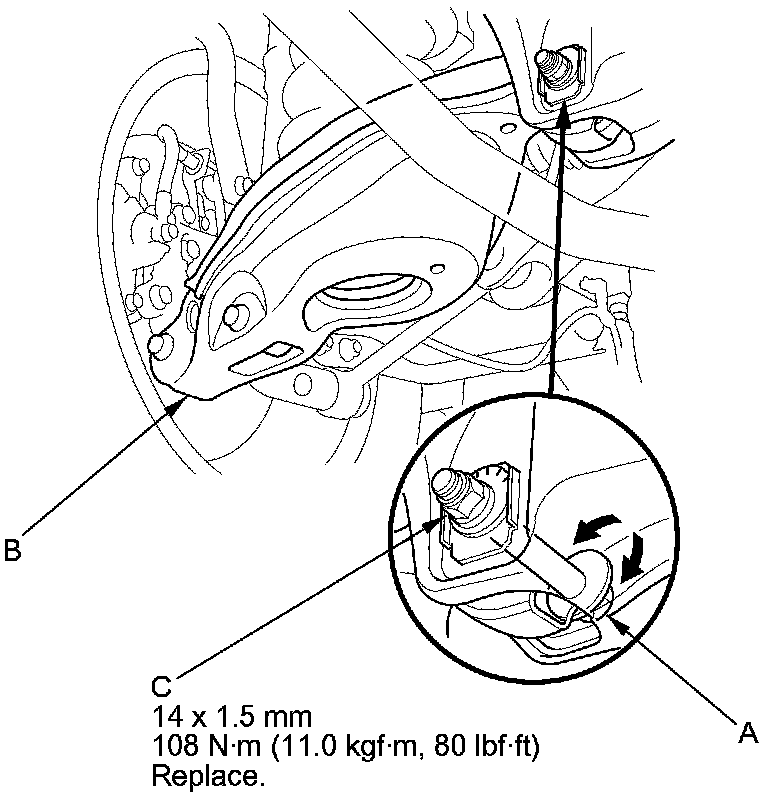 B

C
14 x 1.5 mm
108 N·m (11.0 kgf·m, 80 lbf·ft)
Replace.

A