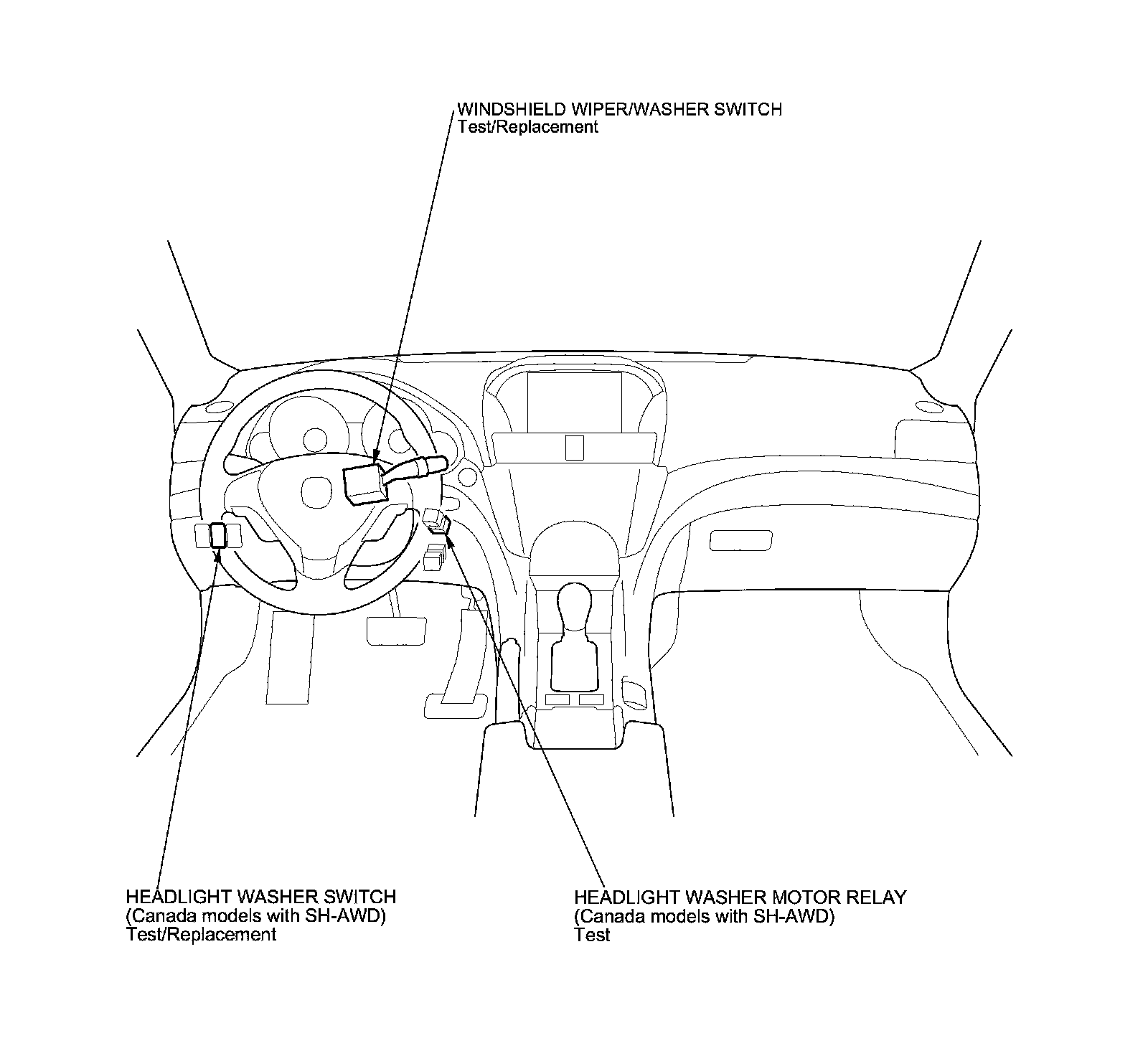 WINDSHIELD WIPER/WASHER SWITCH
Test/Replacement

HEADLIGHT WASHER SWITCH
(Canada models with SH-AWD)
Test/Replacement

HEADLIGHT WASHER MOTOR RELAY
(Canada models with SH-AWD)
Test