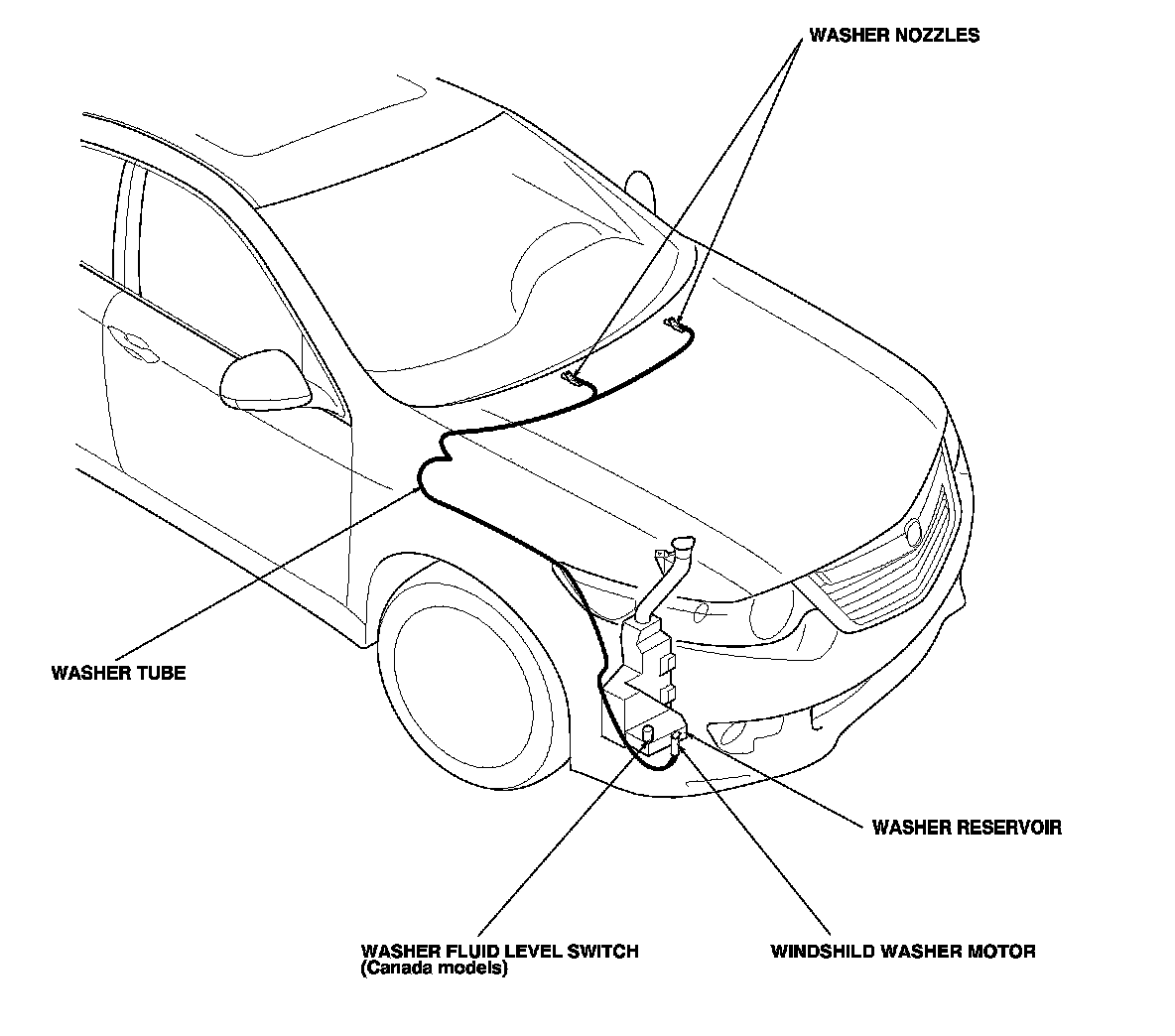 WASHER NOZZLES

WASHER TUBE

WASHER RESERVOIR

WASHER FLUID LEVEL SWITCH
(Canada models)

WINDSHILD WASHER MOTOR