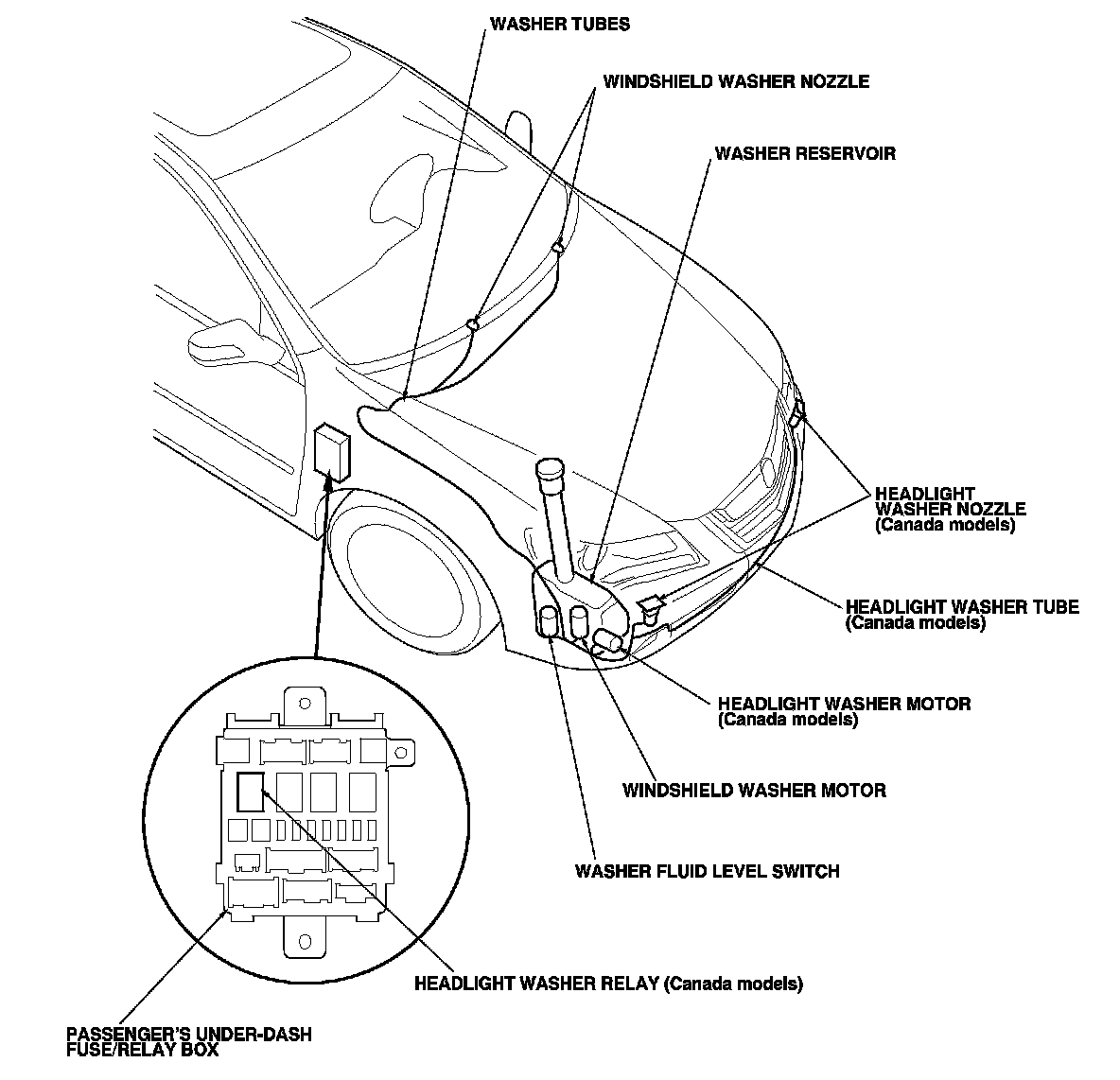 WASHER TUBES

WINDSHIELD WASHER NOZZLE

WASHER RESERVOIR

HEADLIGHT WASHER NOZZLE (Canada models)

HEADLIGHT WASHER TUBE (Canada models)

HEADLIGHT WASHER MOTOR (Canada models)

WINDSHIELD WASHER MOTOR

WASHER FLUID LEVEL SWITCH

HEADLIGHT WASHER RELAY (Canada models)

PASSENGER'S UNDER-DASH FUSE/RELAY BOX