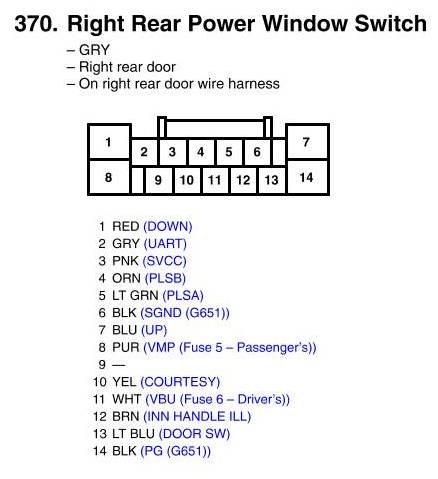 370. Right Rear Power Window Switch
– GRY
– Right rear door
– On right rear door wire harness

1
2 3 4 5 6
7
8
9 10 11 12 13
14

1 RED (DOWN)
2 GRY (UART)
3 PNK (SVCC)
4 ORN (PLSB)
5 LT GRN (PLSA)
6 BLK (SGND (G651))
7 BLU (UP)
8 PUR (VMP (Fuse 5 – Passenger's))
9 —
10 YEL (COURTESY)
11 WHT (VBU (Fuse 6 – Driver's))
12 BRN (INN HANDLE ILL)
13 LT BLU (DOOR SW)
14 BLK (PG (G651))