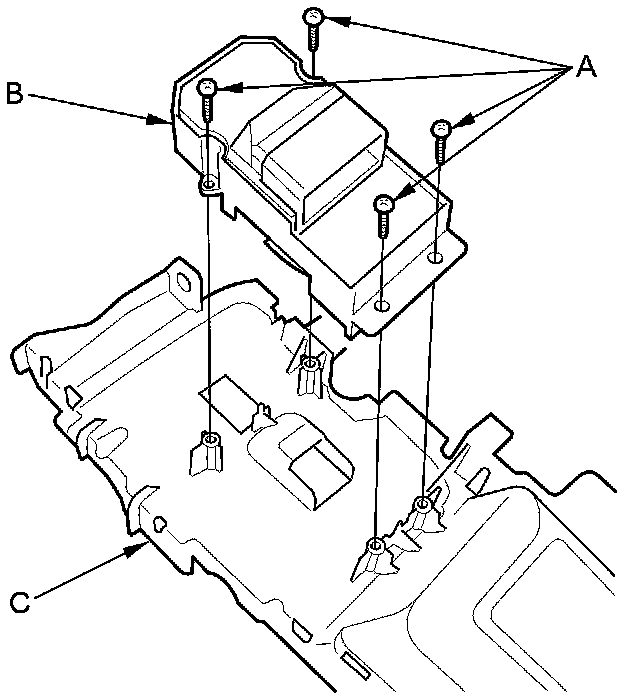 A
B
C