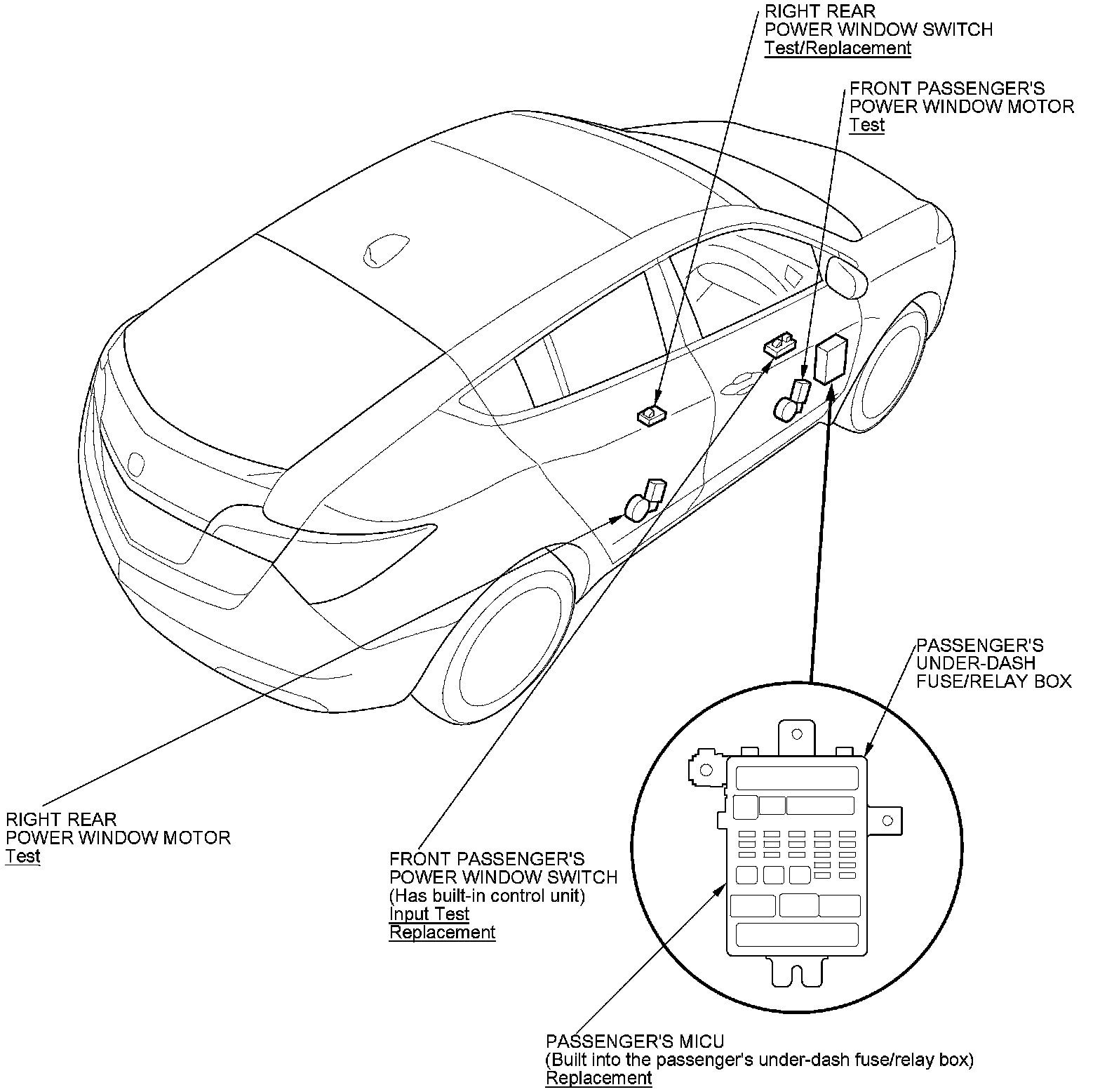 RIGHT REAR
POWER WINDOW SWITCH
Test/Replacement

FRONT PASSENGER'S
POWER WINDOW MOTOR
Test

PASSENGER'S
UNDER-DASH
FUSE/RELAY BOX

RIGHT REAR
POWER WINDOW MOTOR
Test

FRONT PASSENGER'S
POWER WINDOW SWITCH
(Has built-in control unit)
Input Test
Replacement

PASSENGER'S MICU
(Built into the passenger's under-dash fuse/relay box)
Replacement