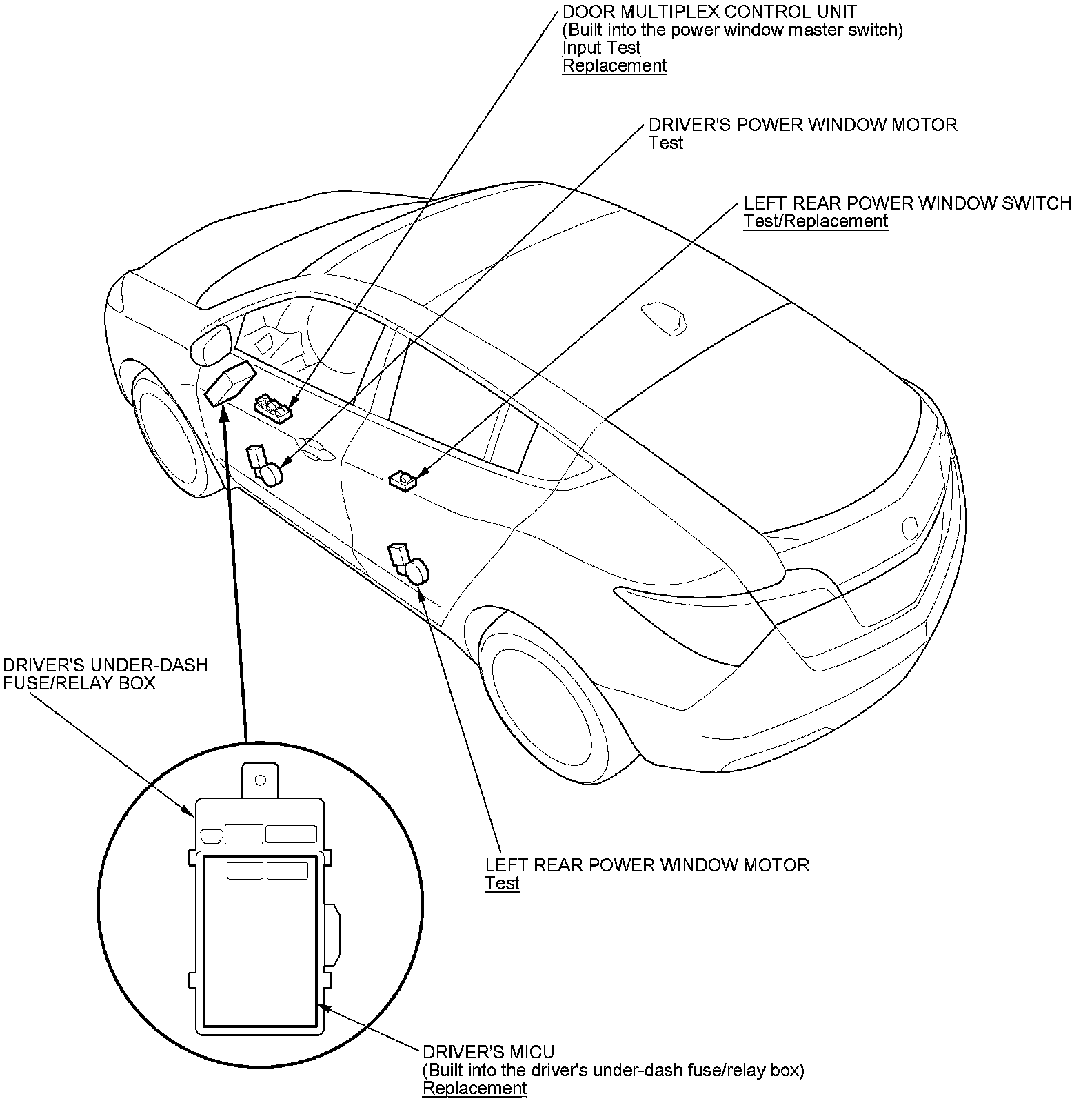 DOOR MULTIPLEX CONTROL UNIT
(Built into the power window master switch)
Input Test
Replacement

DRIVER'S POWER WINDOW MOTOR
Test

LEFT REAR POWER WINDOW SWITCH
Test/Replacement

DRIVER'S UNDER-DASH
FUSE/RELAY BOX

LEFT REAR POWER WINDOW MOTOR
Test

DRIVER'S MICU
(Built into the driver's under-dash fuse/relay box)
Replacement