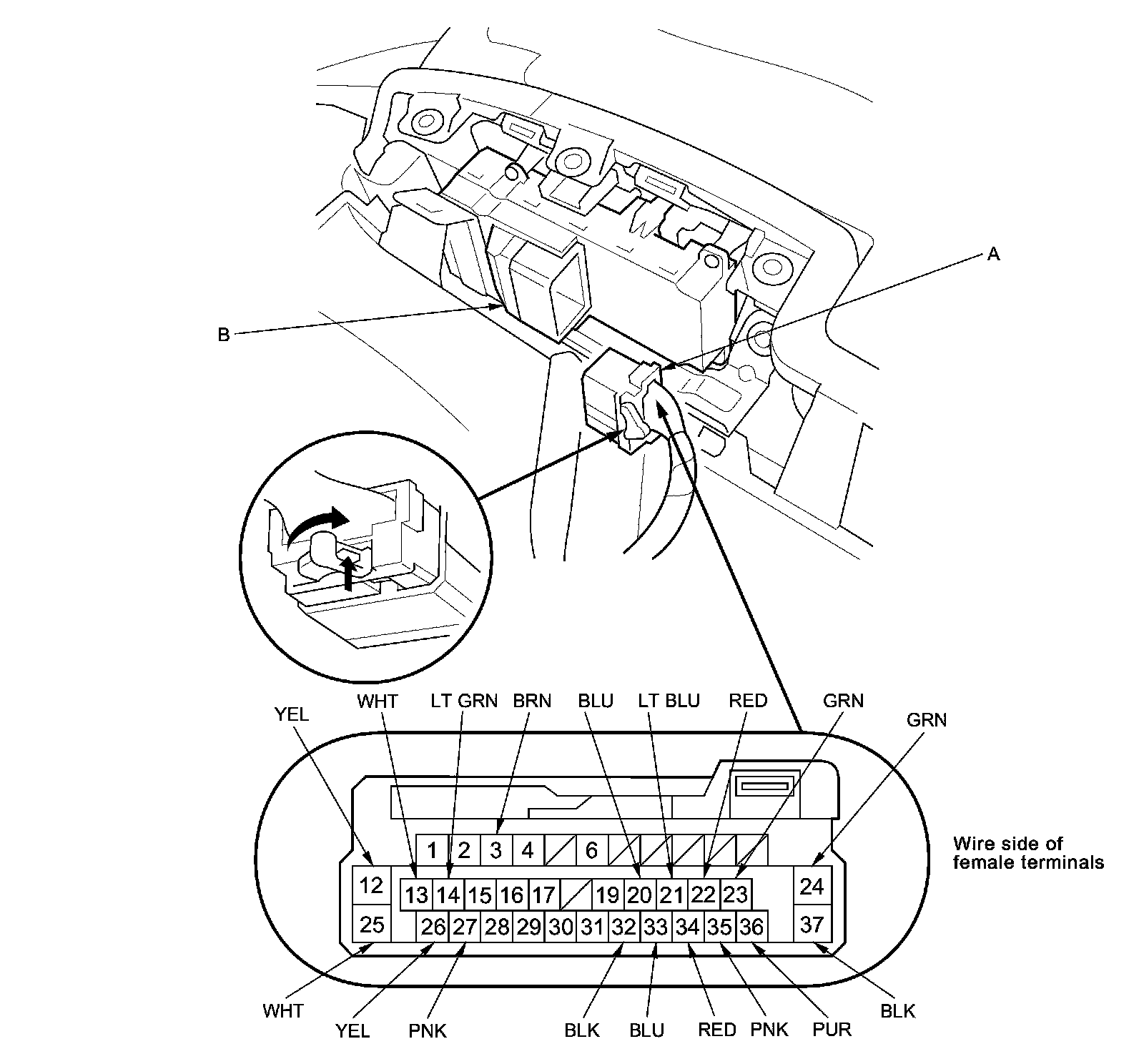 A

B

YEL WHT LT GRN BRN BLU LT BLU RED GRN GRN

1 2 3 4 6

12 13 14 15 16 17 19 20 21 22 23 24

25 26 27 28 29 30 31 32 33 34 35 36 37

Wire side of female terminals

WHT YEL PNK BLK BLU RED PNK PUR BLK