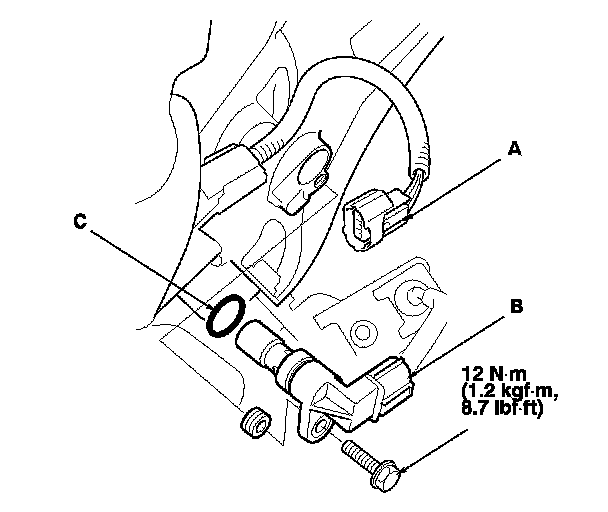 A

C

B

12 N·m
(1.2 kgf·m,
8.7 lbf·ft)