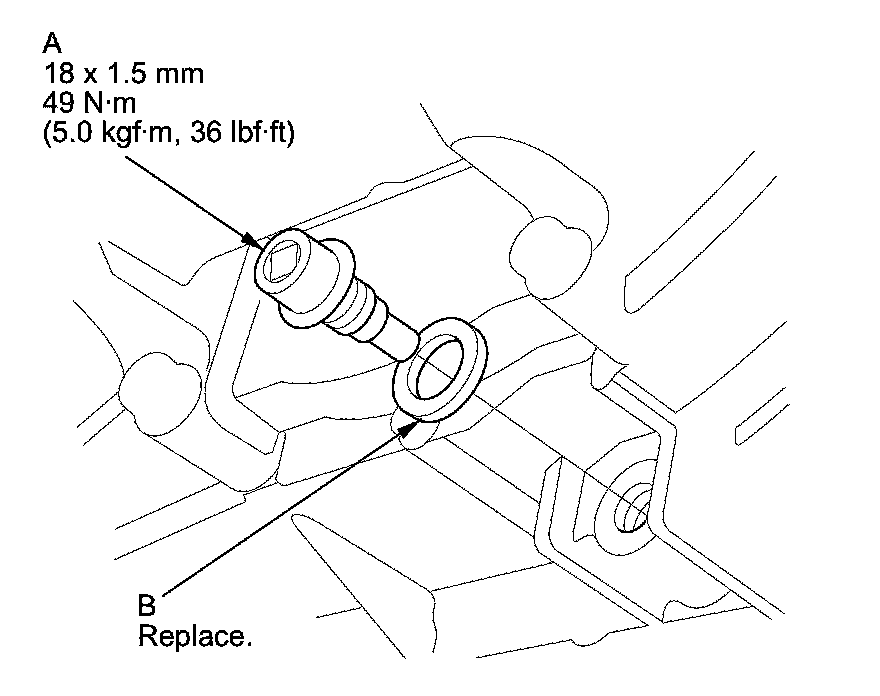 A
18 x 1.5 mm
49 N·m
(5.0 kgf·m, 36 lbf·ft)

B
Replace.