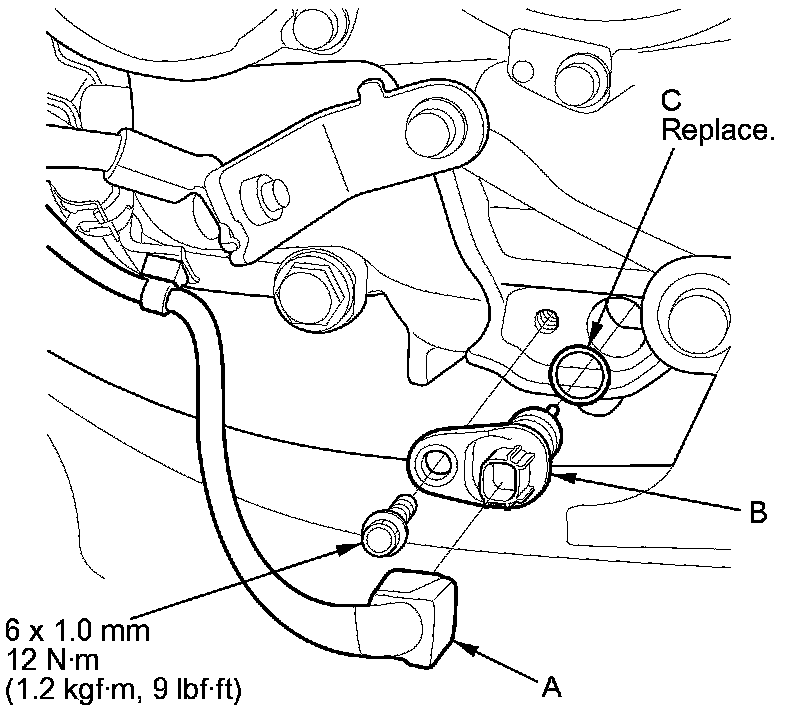 C
Replace.

B

6 x 1.0 mm
12 N·m
(1.2 kgf·m, 9 lbf·ft)

A