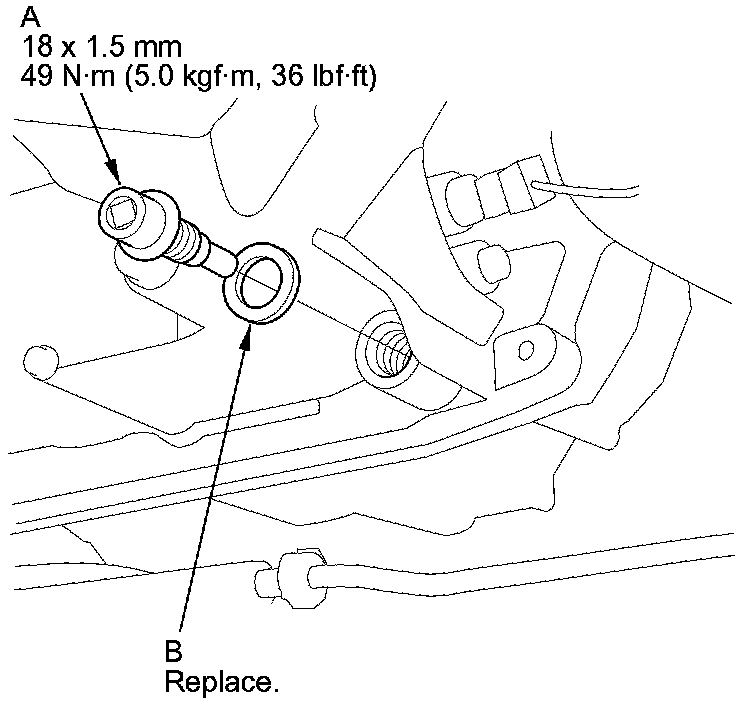 A
18 x 1.5 mm
49 N·m (5.0 kgf·m, 36 lbf·ft)

B
Replace.