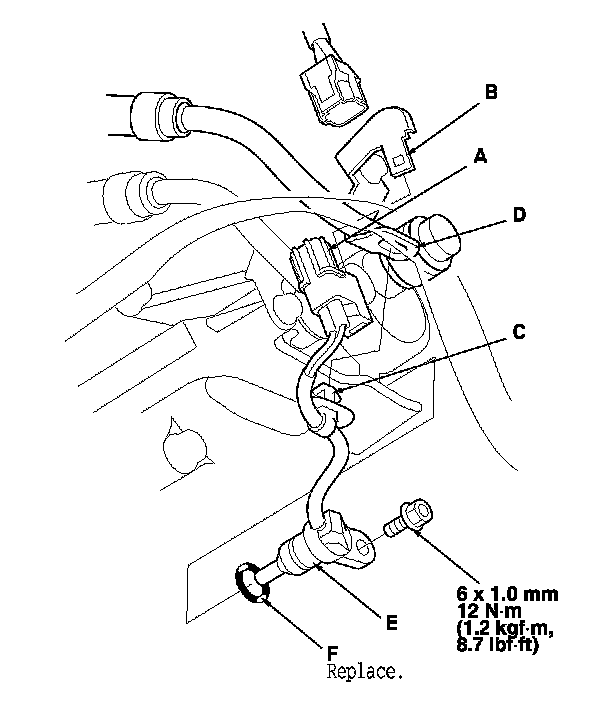 B

A

D

C

6 x 1.0 mm
12 N·m
(1.2 kgf·m,
8.7 lbf·ft)

E

F
Replace.