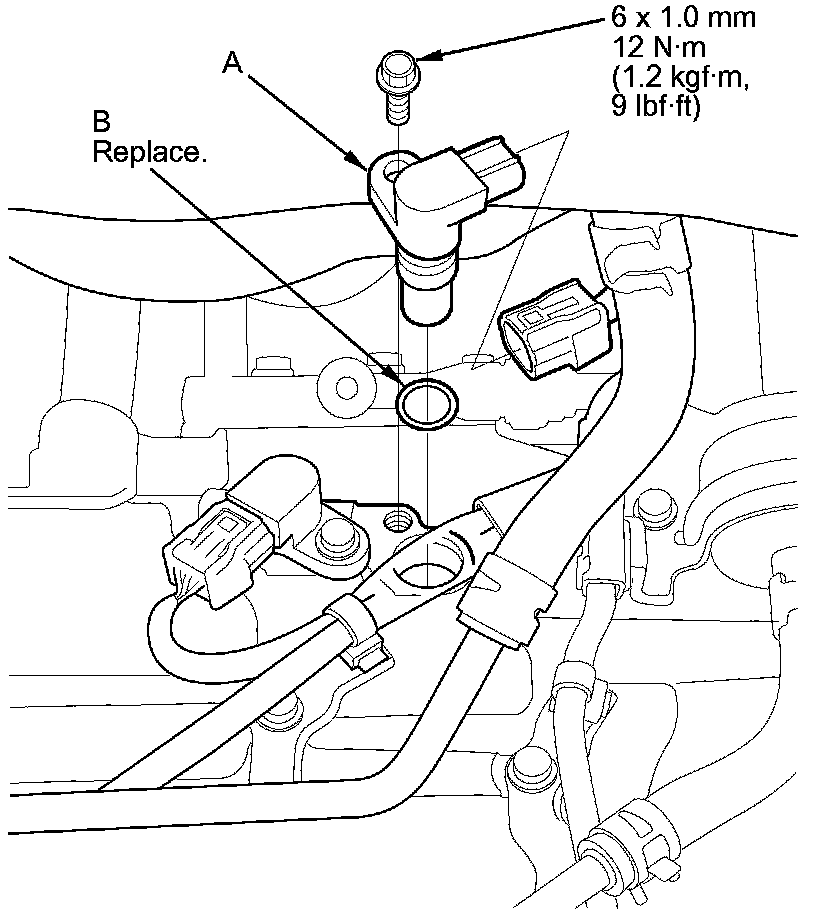 6 x 1.0 mm
12 N·m
(1.2 kgf·m,
9 lbf·ft)

A

B
Replace.