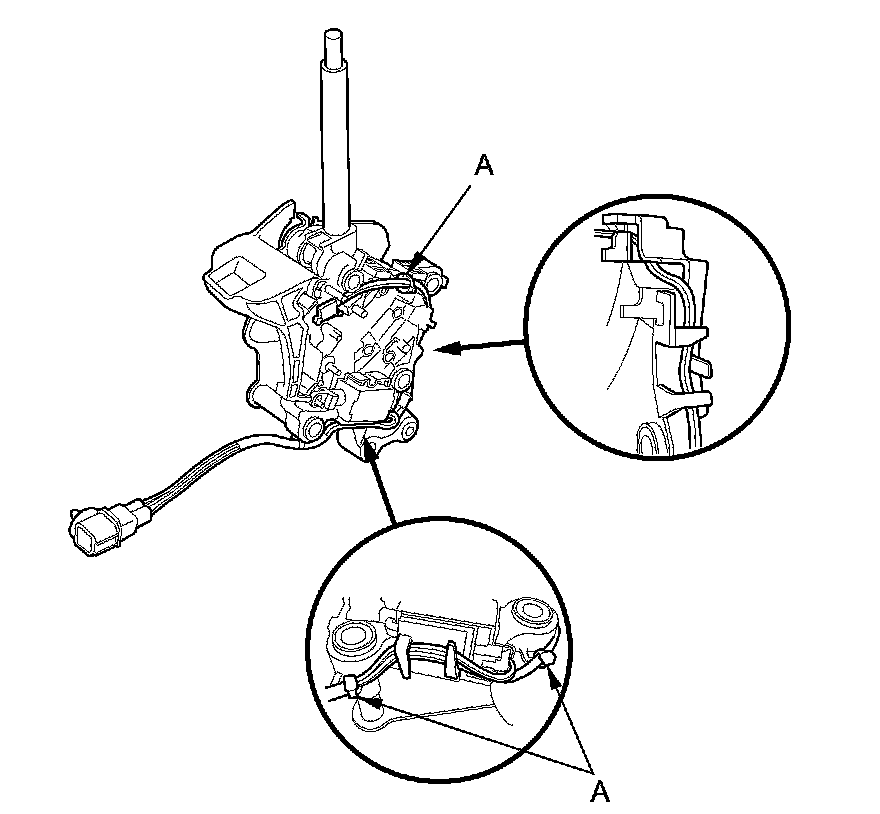 A

A