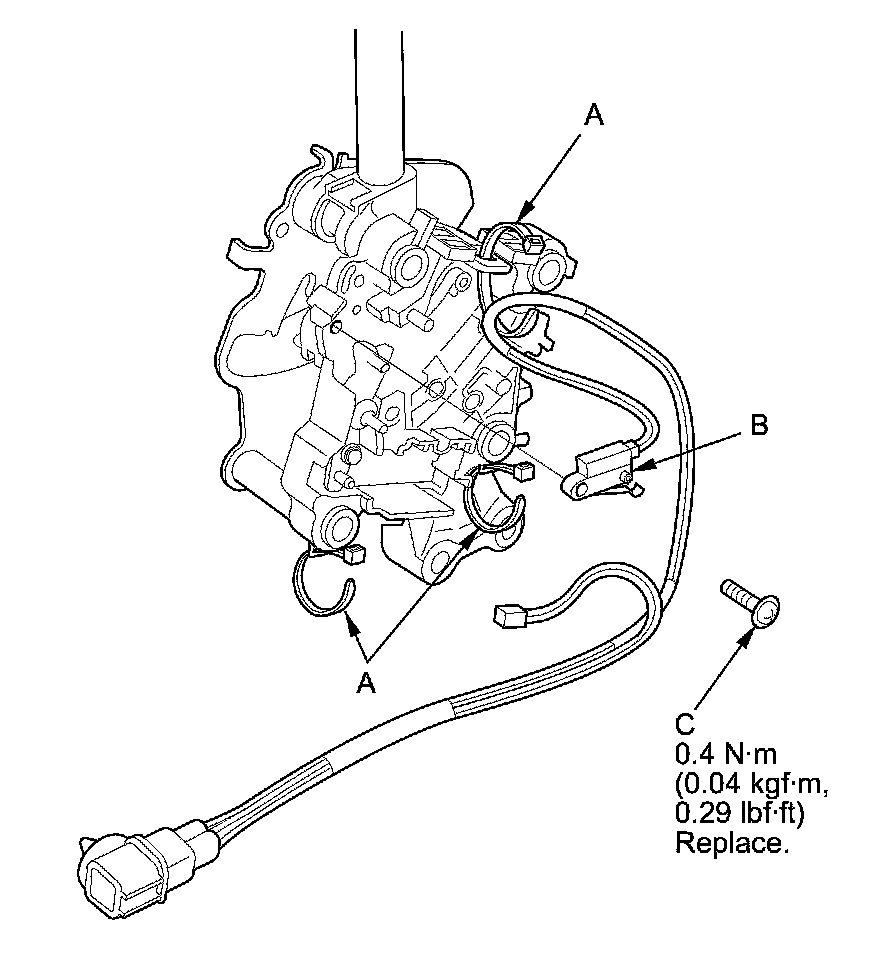 A

B

A

C
0.4 N·m
(0.04 kgf·m,
0.29 lbf·ft)
Replace.