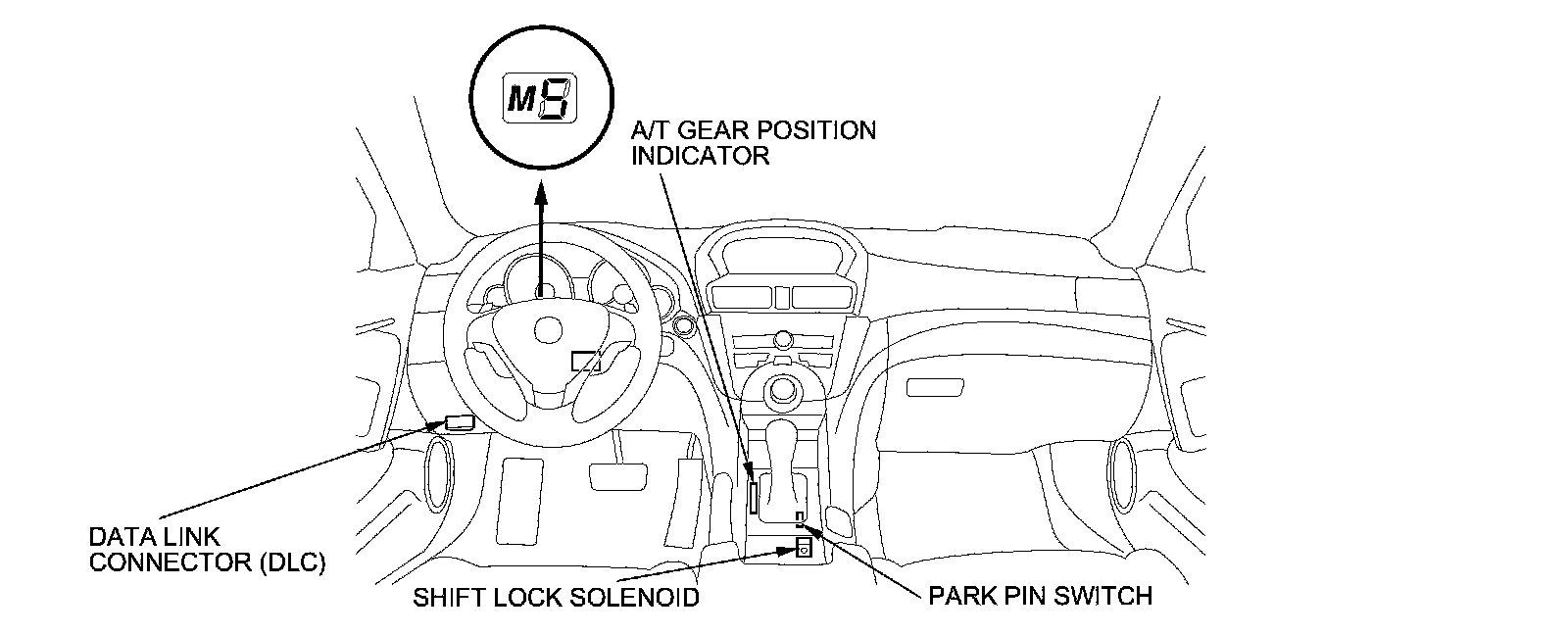 M5

A/T GEAR POSITION INDICATOR

DATA LINK CONNECTOR (DLC)

SHIFT LOCK SOLENOID

PARK PIN SWITCH