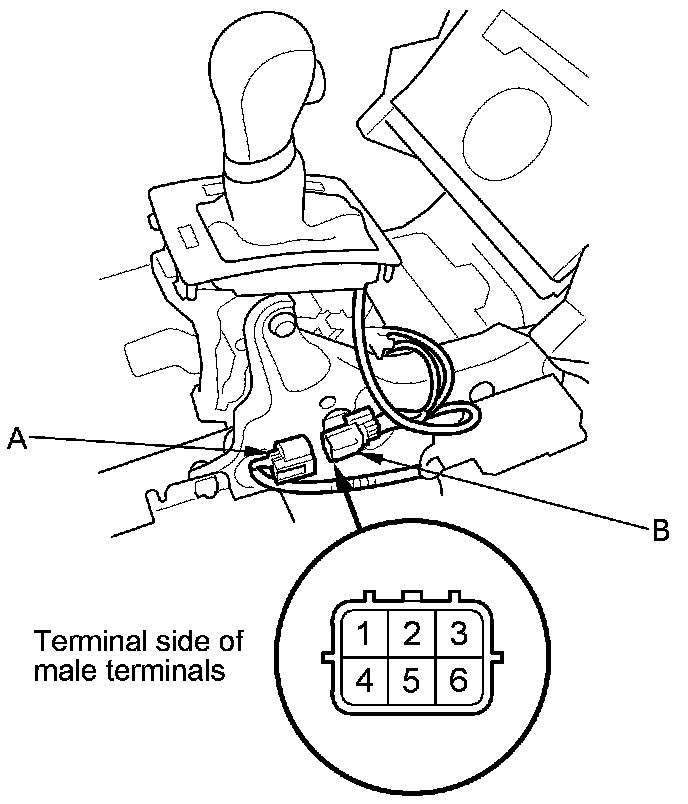 A

B

Terminal side of male terminals

1 2 3
4 5 6