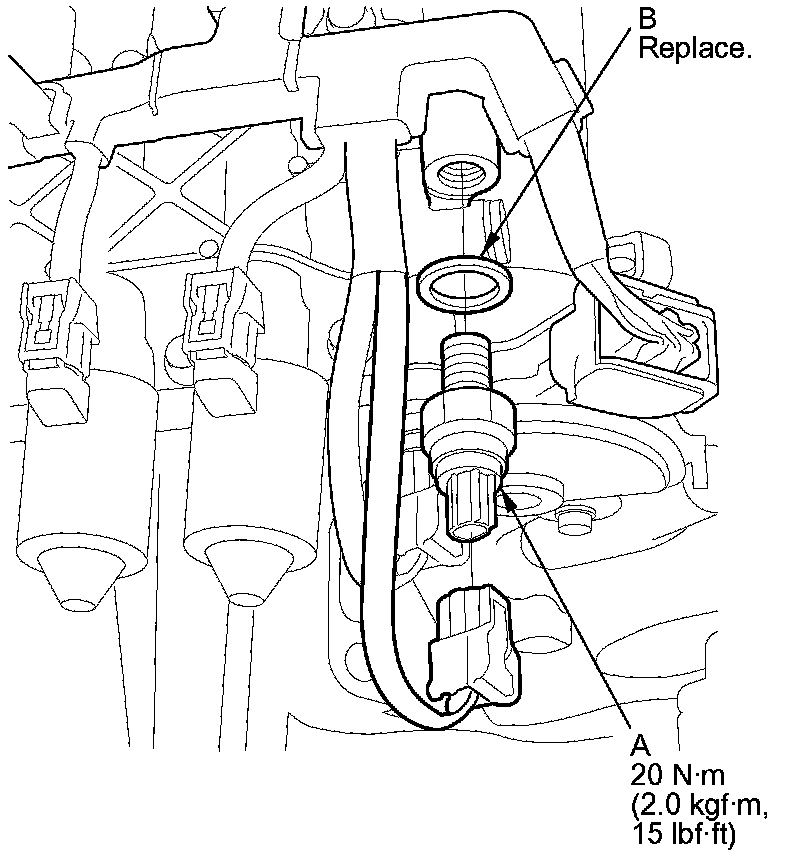 B
Replace.

A
20 N·m
(2.0 kgf·m,
15 lbf·ft)