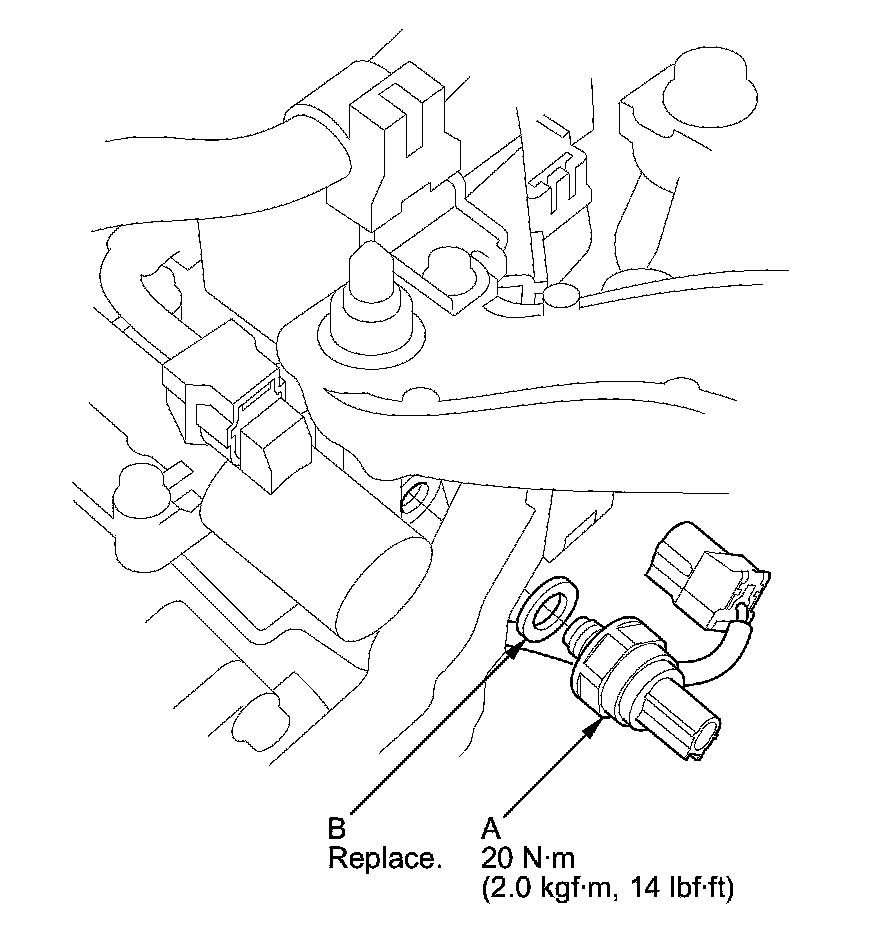 B
Replace.

A
20 N·m
(2.0 kgf·m, 14 lbf·ft)