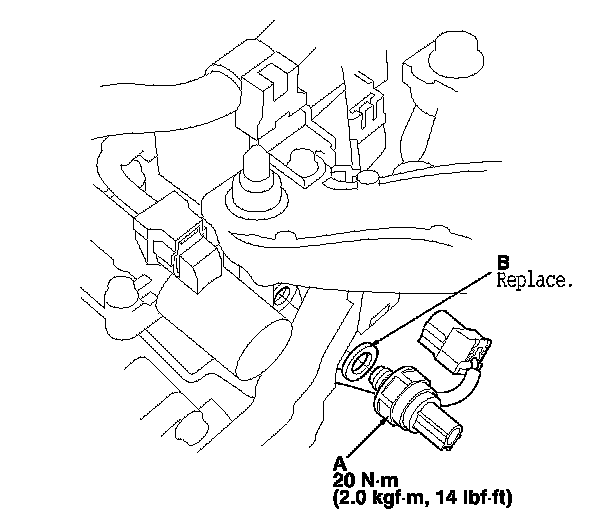 B
Replace.

A
20 N·m
(2.0 kgf·m, 14 lbf·ft)