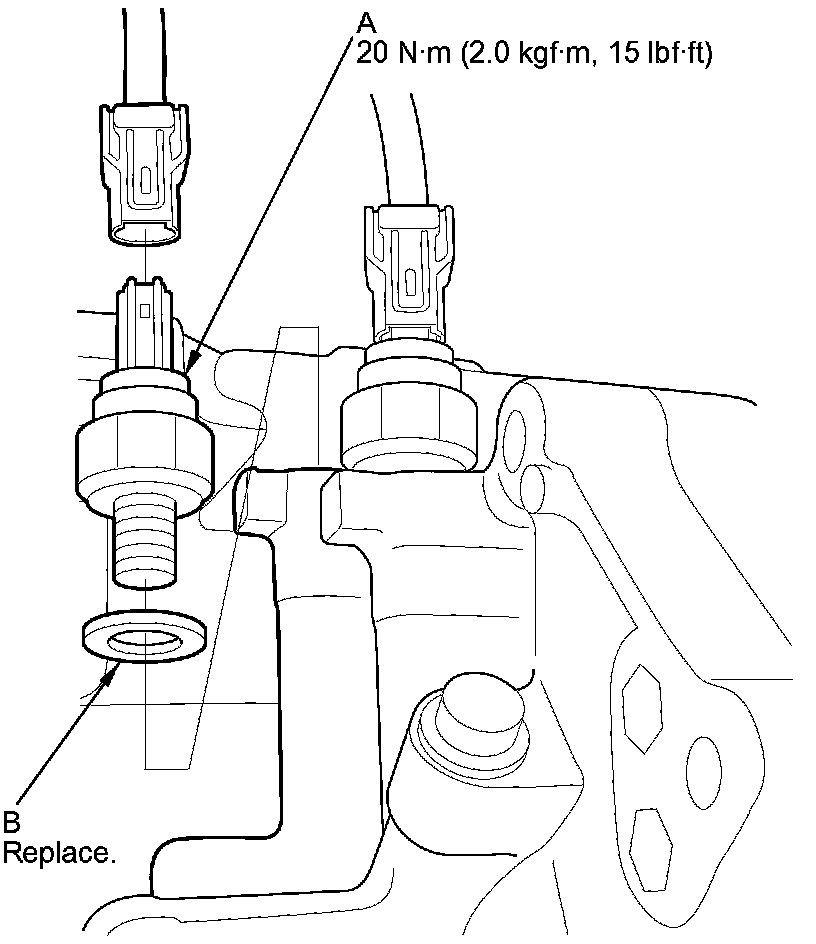 A
20 N·m (2.0 kgf·m, 15 lbf·ft)

B
Replace.