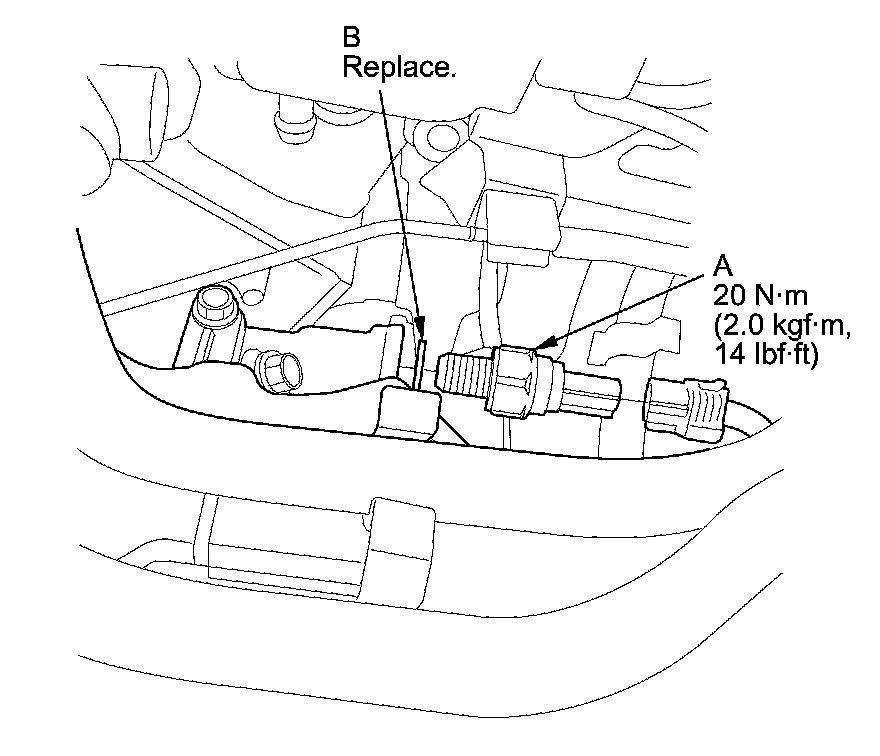 B
Replace.

A
20 N·m
(2.0 kgf·m,
14 lbf·ft)