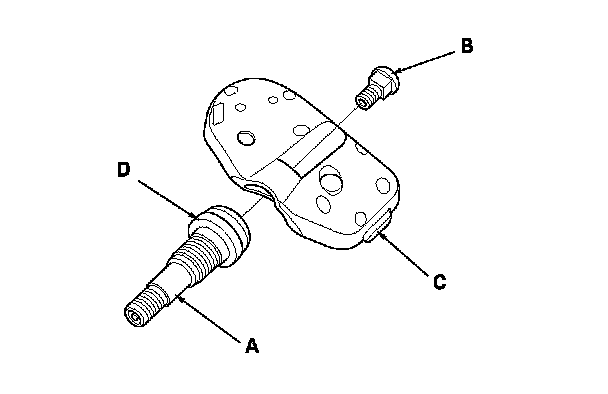 B

D

C

A