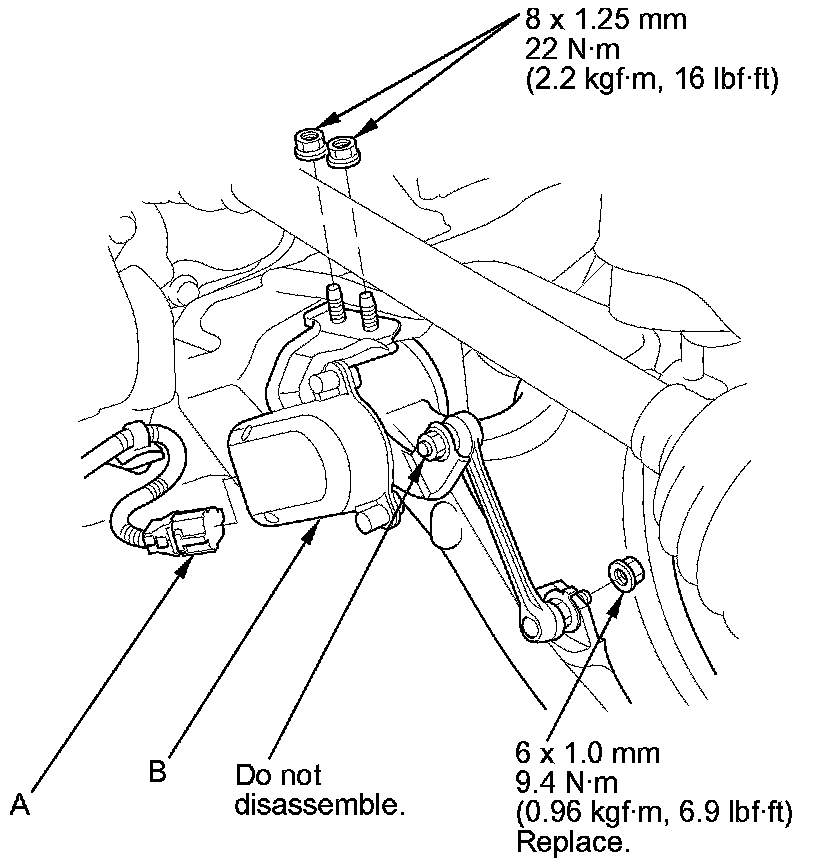 8 x 1.25 mm
22 N·m
(2.2 kgf·m, 16 lbf·ft)

A

B

Do not disassemble.

6 x 1.0 mm
9.4 N·m
(0.96 kgf·m, 6.9 lbf·ft)
Replace.