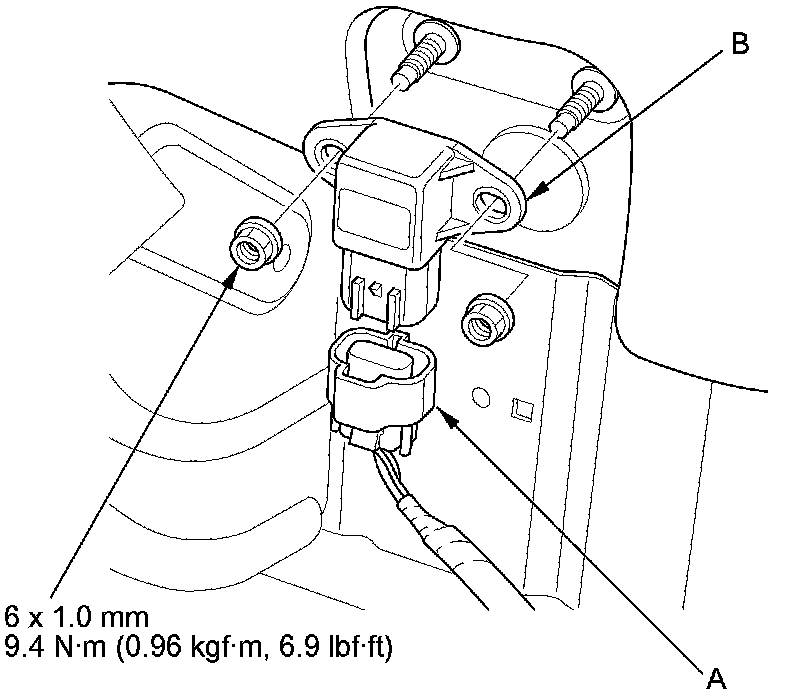 B

6 x 1.0 mm
9.4 N·m (0.96 kgf·m, 6.9 lbf·ft)

A