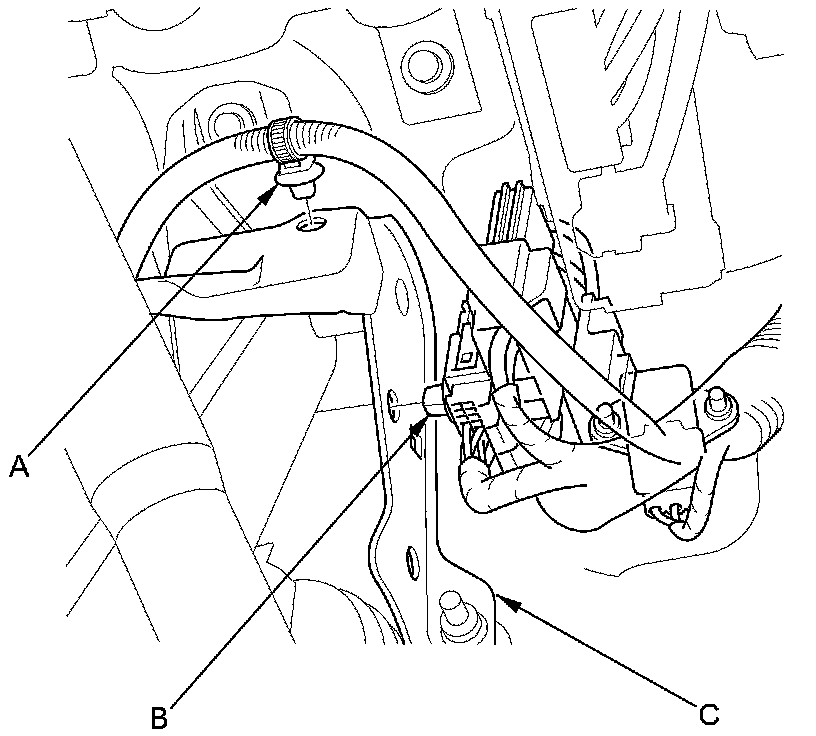 A
B
C