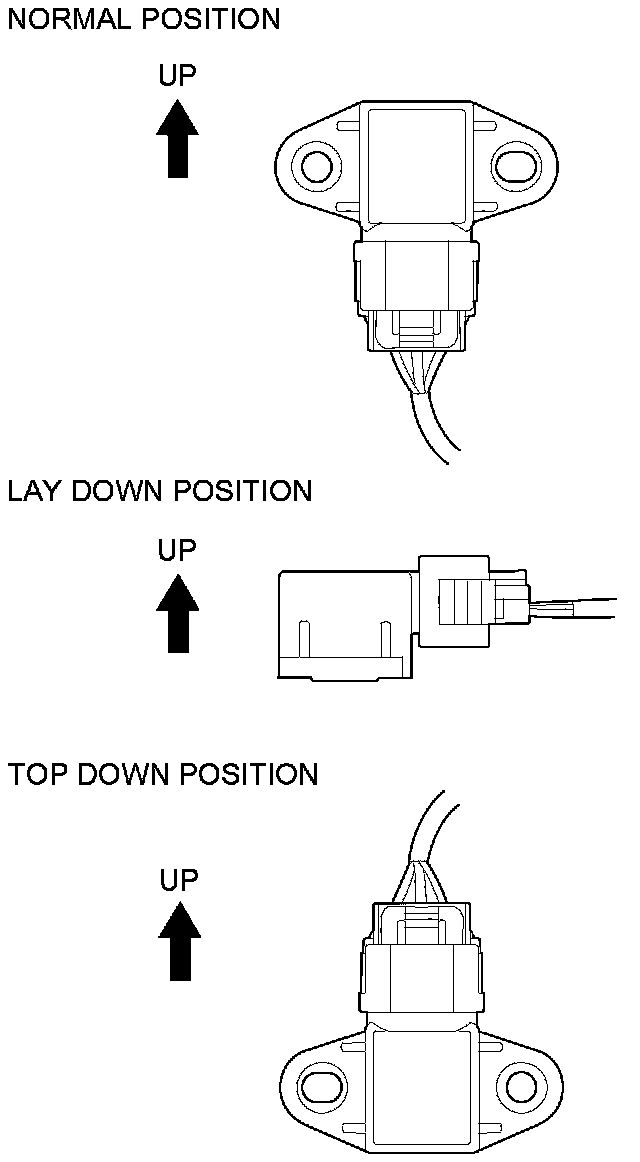 NORMAL POSITION

UP

LAY DOWN POSITION

UP

TOP DOWN POSITION

UP