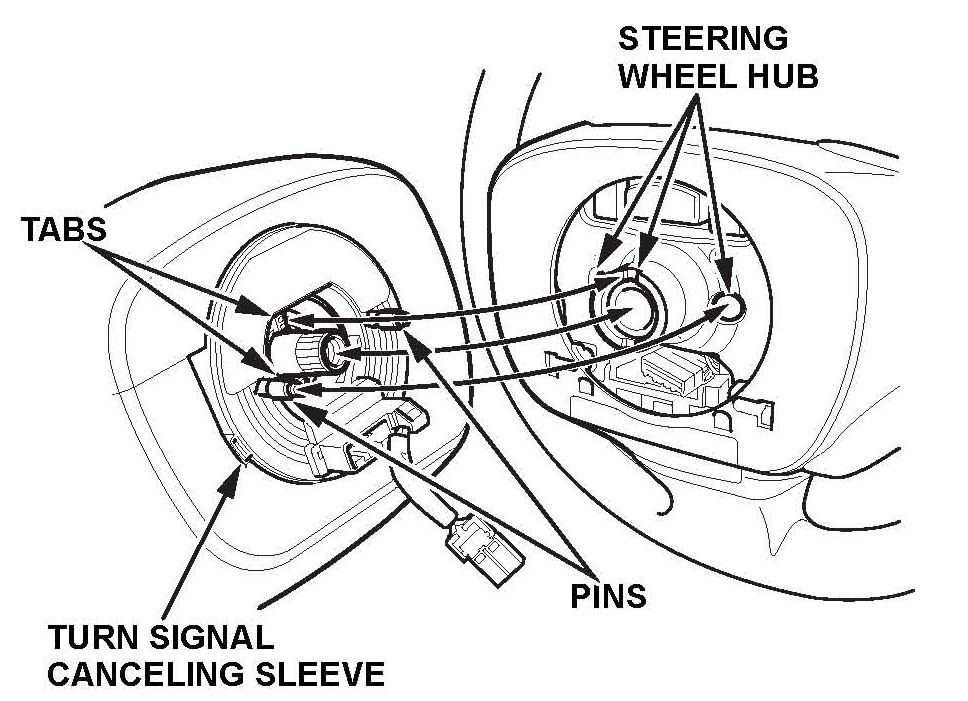 STEERING WHEEL HUB

TABS

PINS

TURN SIGNAL CANCELING SLEEVE