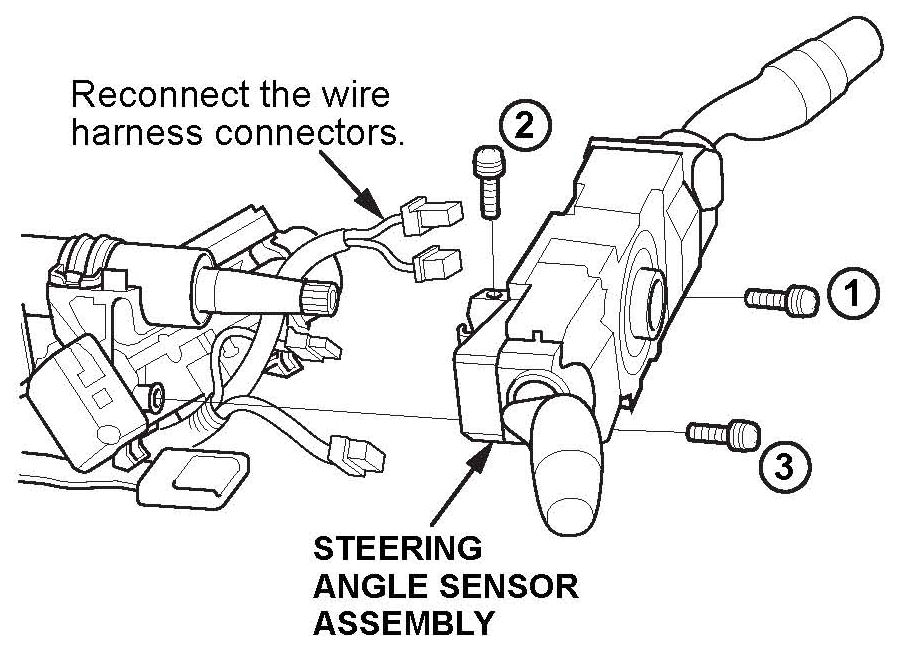 Reconnect the wire harness connectors.

2

1

3

STEERING ANGLE SENSOR ASSEMBLY