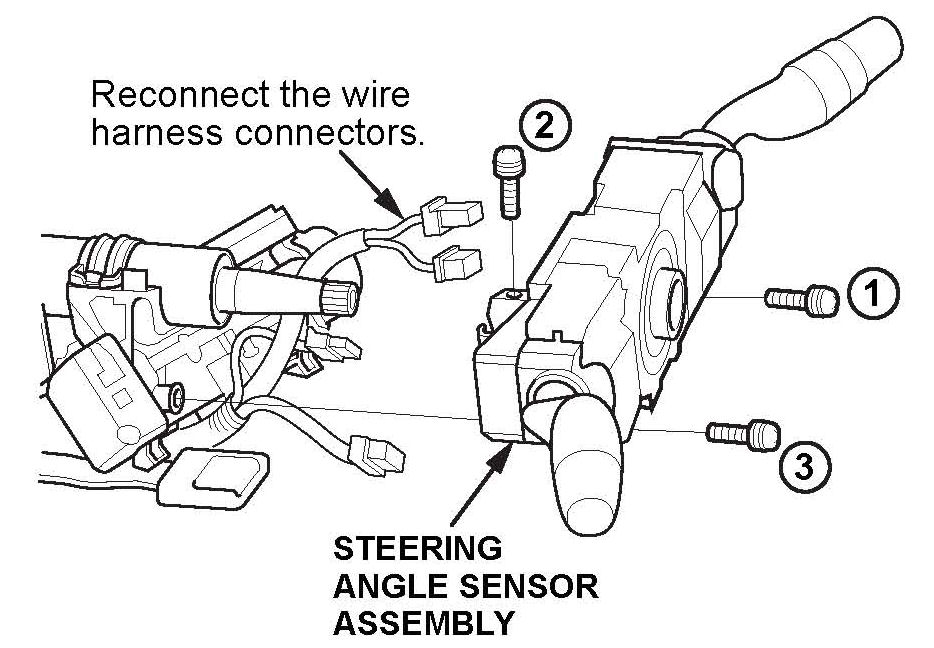 Reconnect the wire harness connectors.

2

1

3

STEERING ANGLE SENSOR ASSEMBLY