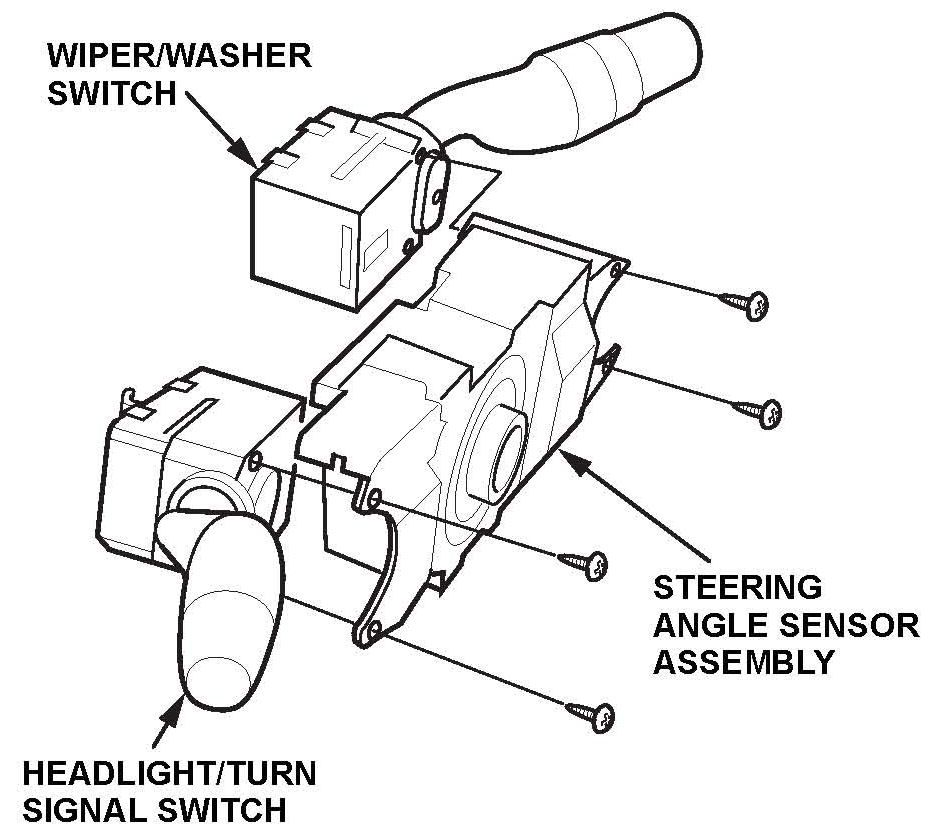 WIPER/WASHER SWITCH

STEERING ANGLE SENSOR ASSEMBLY

HEADLIGHT/TURN SIGNAL SWITCH