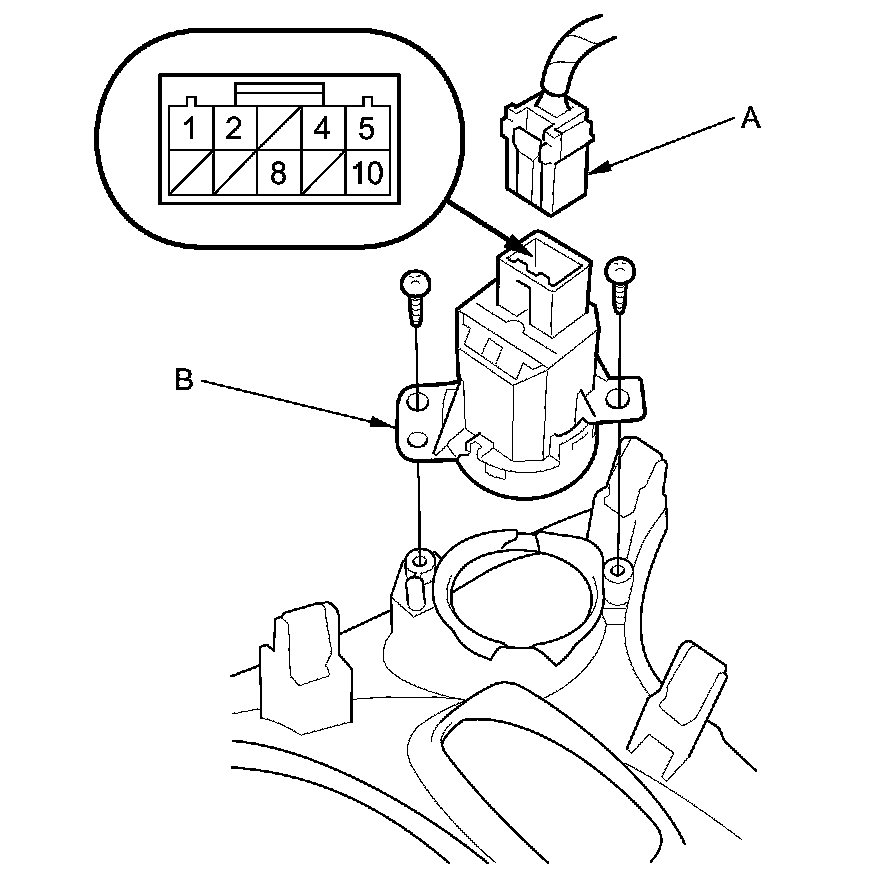 1 2 4 5
8 10

A

B