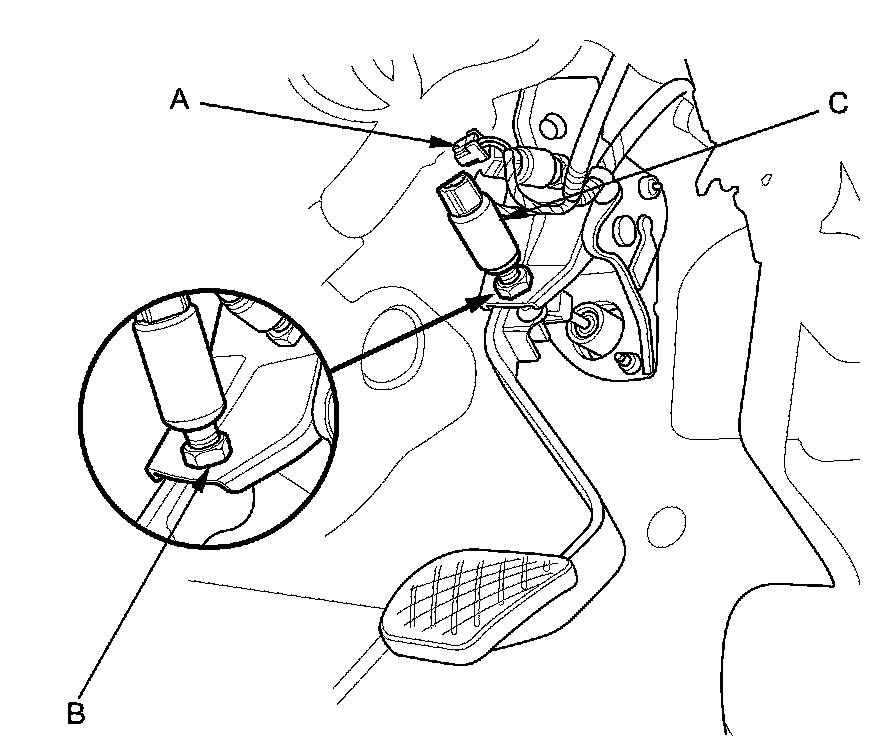 A
C
B