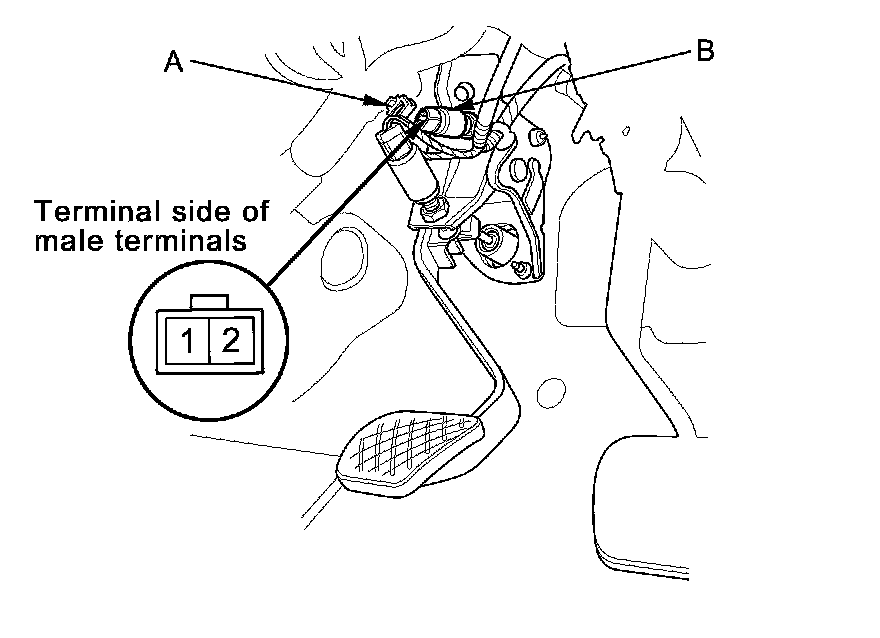 A

B

Terminal side of male terminals

1 2